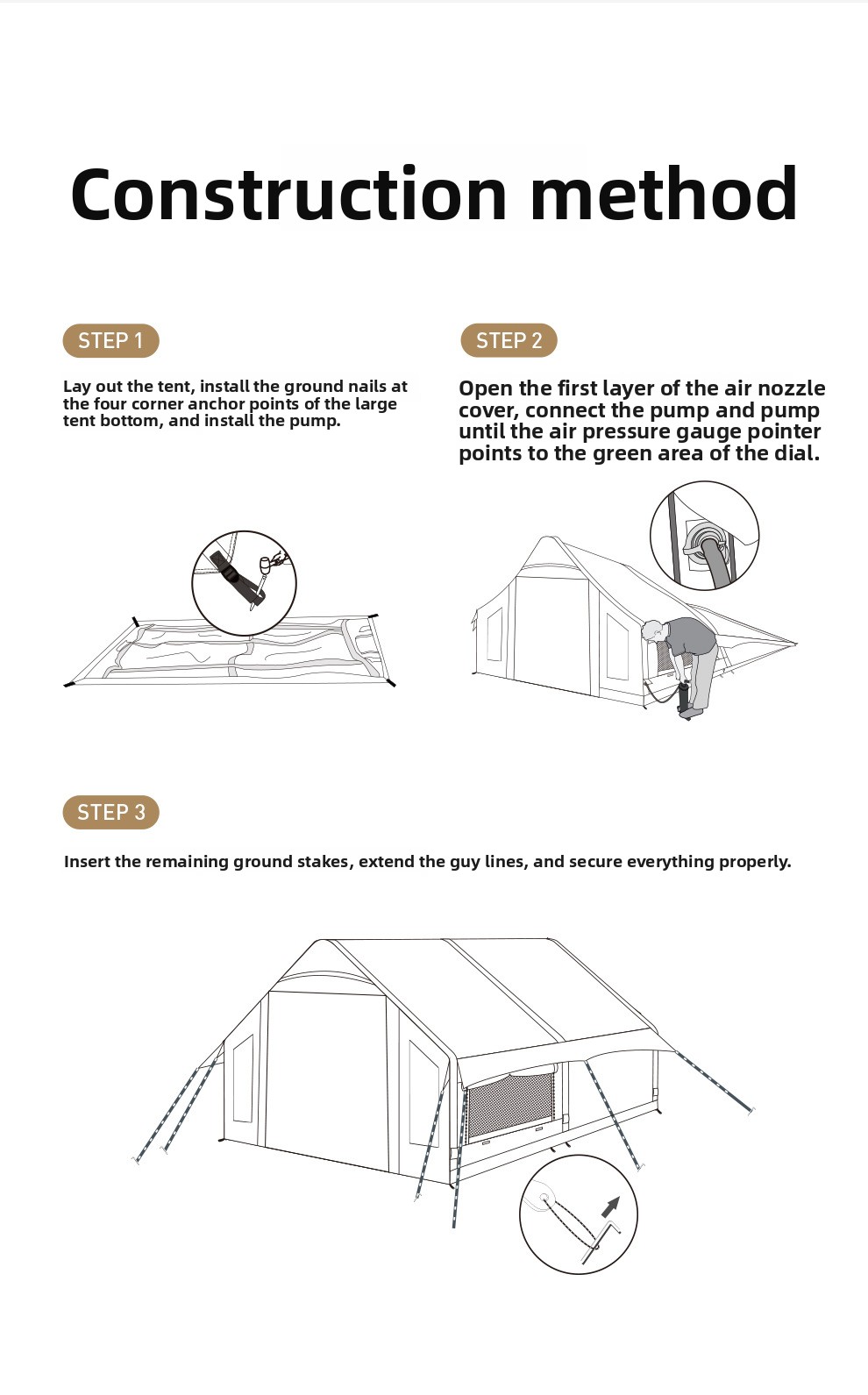 Construction method

STEP 1

Lay out the tent, install the ground nails at the four corner anchor points of the large tent bottom, and install the pump.

STEP 2

Open the first layer of the air nozzle cover, connect the pump and pump until the air pressure gauge pointer points to the green area of the dial.

STEP 3

Insert the remaining ground stakes, extend the guy lines, and secure everything properly.