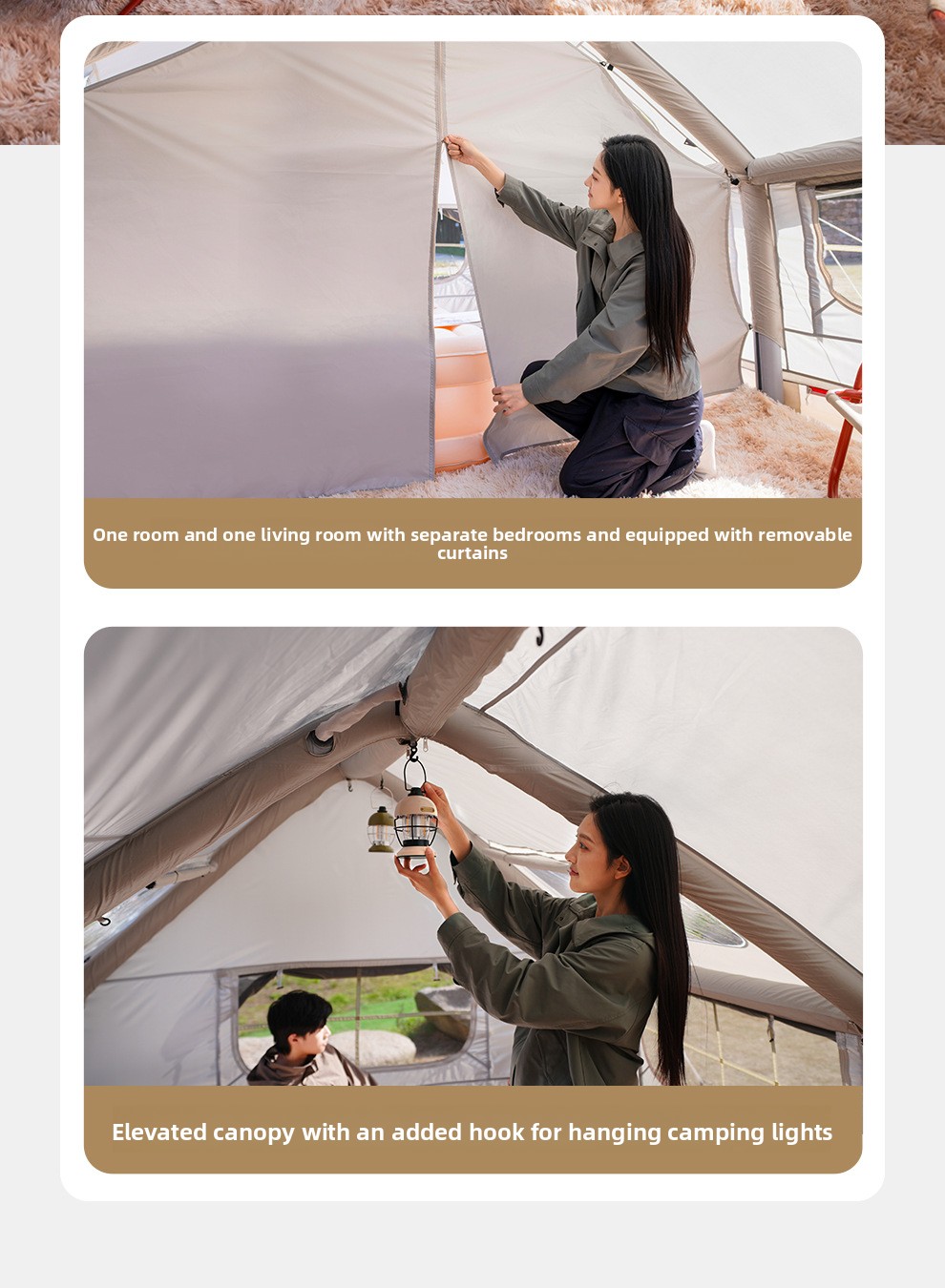 One room and one living room with separate bedrooms and equipped with removable curtains

Elevated canopy with an added hook for hanging camping lights